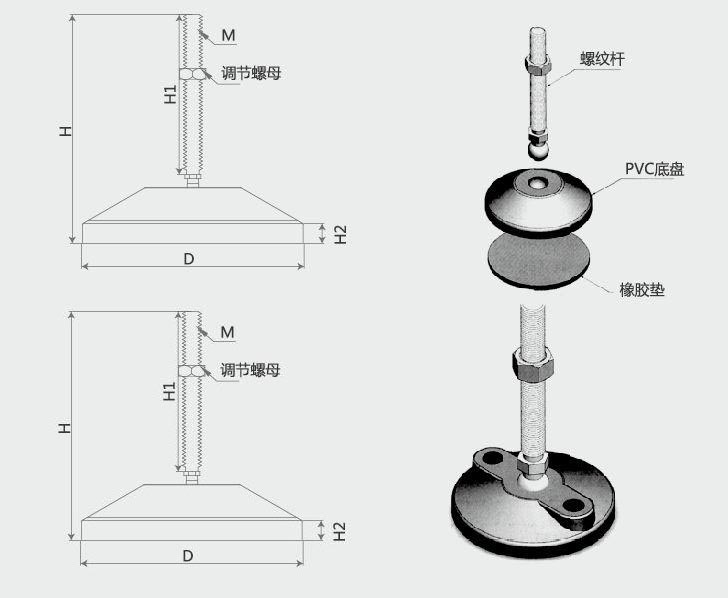 M
调节螺母
H1
H
H2
D

M
调节螺母
H1
H
H2
D

螺纹杆
PVC底盘
橡胶垫