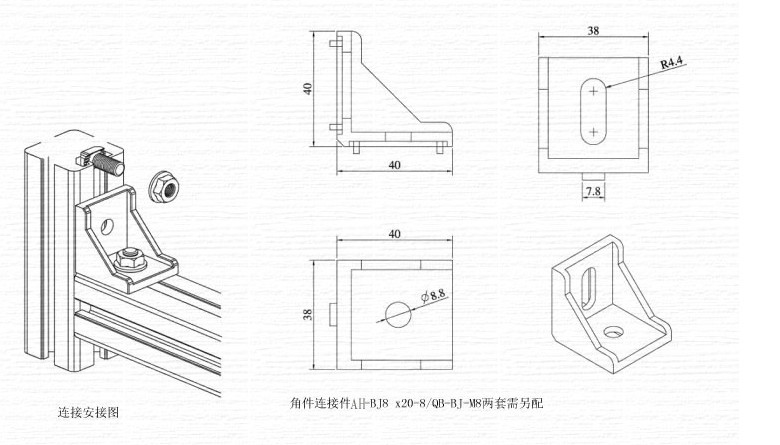 40

40

38

R4.4

7.8

40

38

$\phi 8.8$

连接安接图

角件连接件AH-BJ8 x20-8/QB-BJ-M8两套需另配